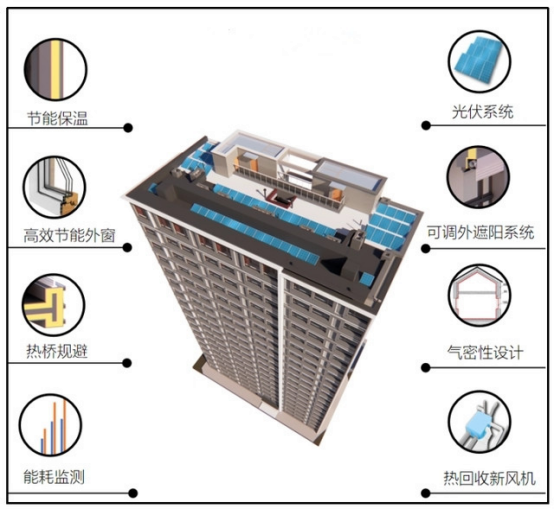 节能保温

高效节能外窗

热桥规避

能耗监测

光伏系统

可调外遮阳系统

气密性设计

热回收新风机