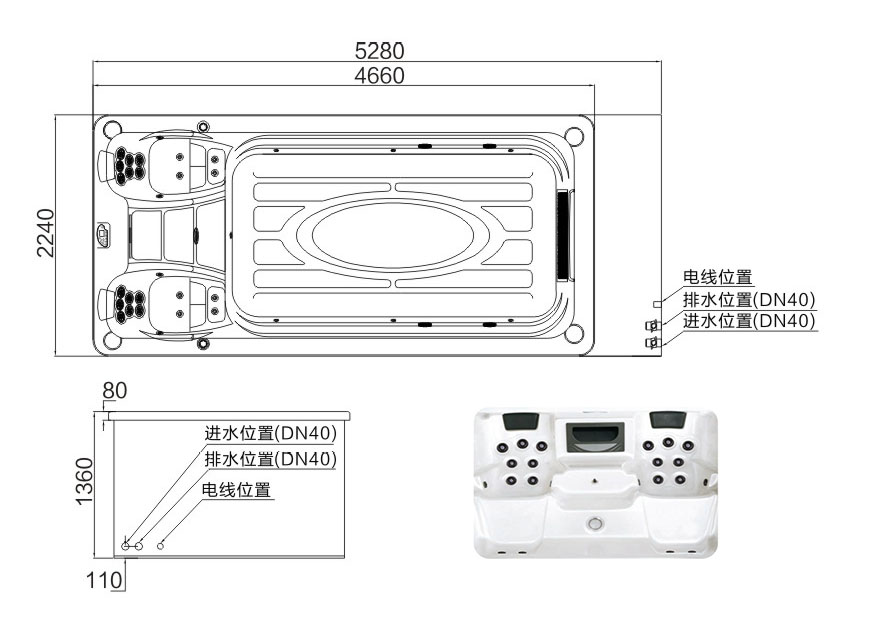 5280
4660
2240
电线位置
排水位置(DN40)
进水位置(DN40)
80
1360
进水位置(DN40)
排水位置(DN40)
电线位置
110